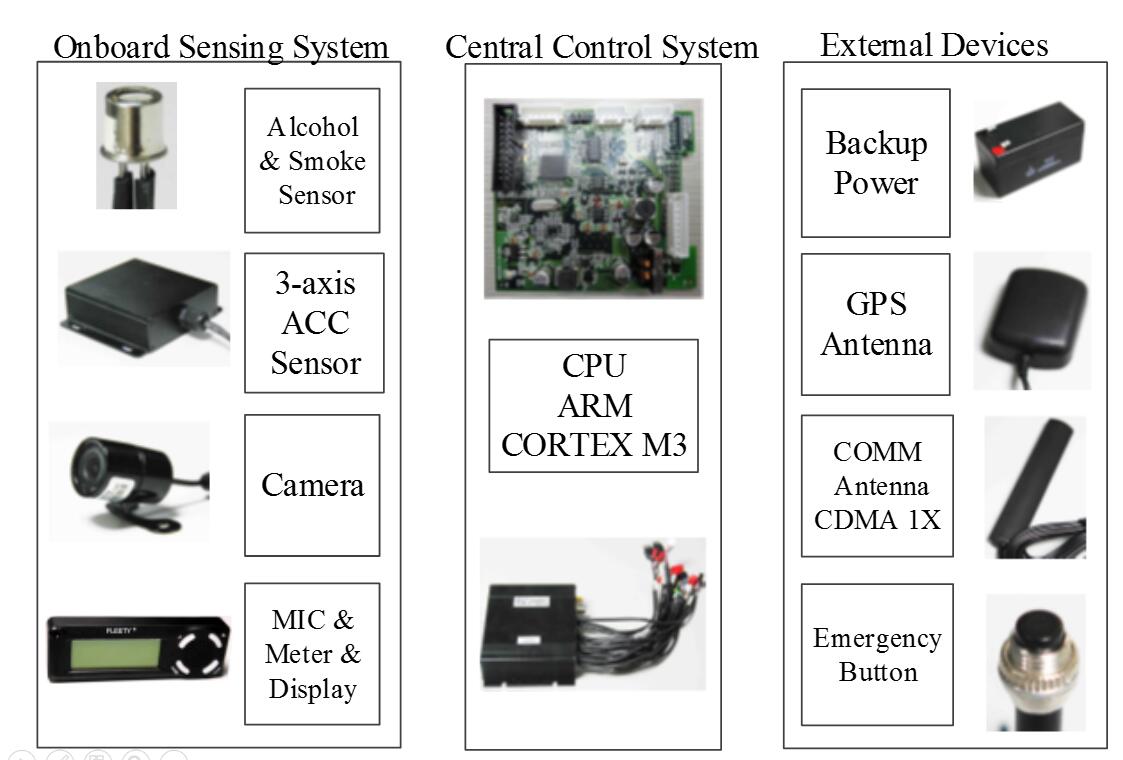 Onboard Sensing System

Alcohol & Smoke Sensor

3-axis ACC Sensor

Camera

FLEETY

MIC & Meter & Display

Central Control System

CPU ARM CORTEX M3

External Devices

Backup Power

GPS Antenna

COMM Antenna CDMA 1X

Emergency Button